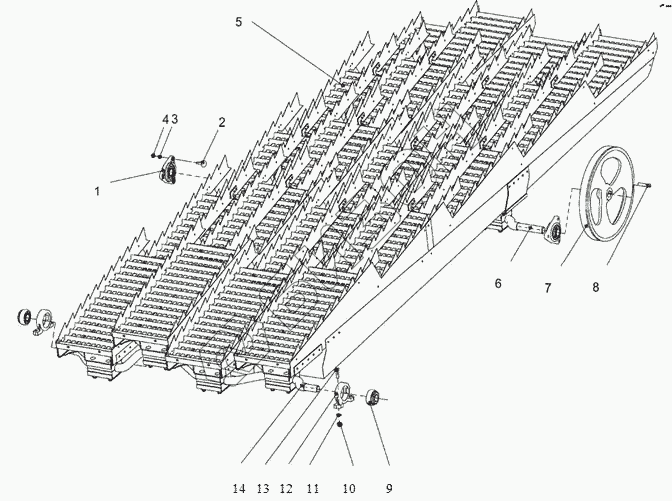 5
4 3
2
1
6
7
8
14 13 12 11 10 9